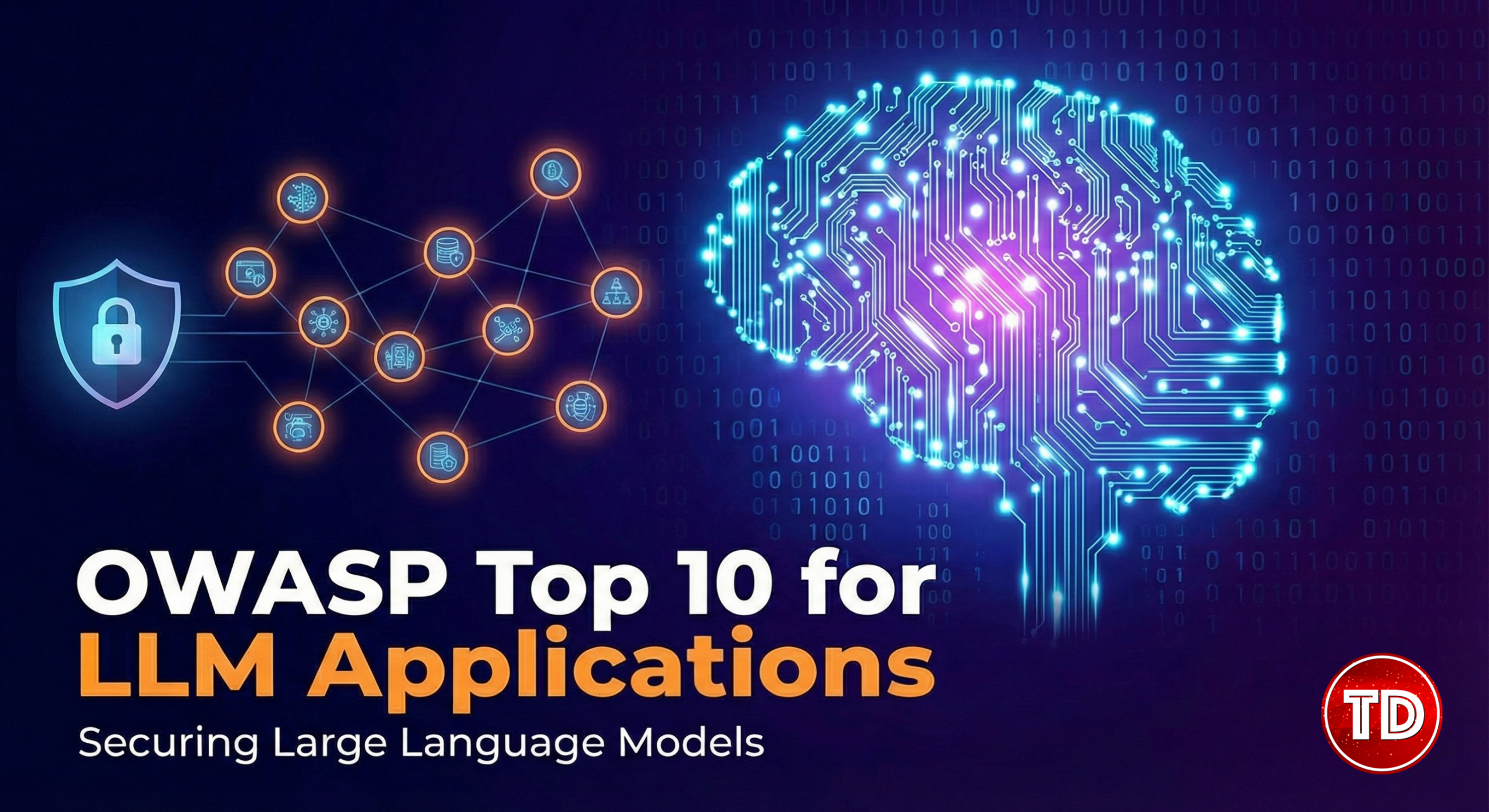 OWASP Top 10 for
LLM Applications
Securing Large Language Models

TD